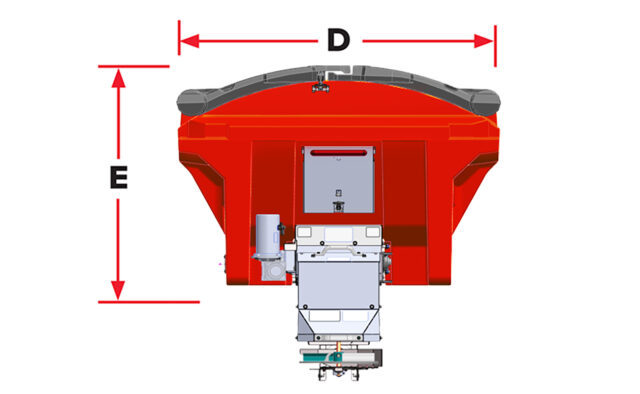 D

E